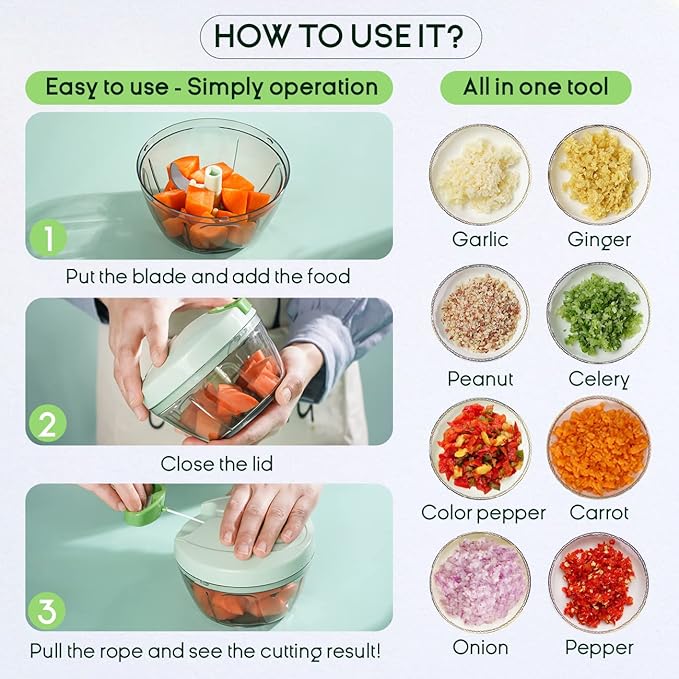 HOW TO USE IT?

Easy to use - Simply operation

1

Put the blade and add the food

2

Close the lid

3

Pull the rope and see the cutting result!

All in one tool

Garlic

Ginger

Peanut

Celery

Color pepper

Carrot

Onion

Pepper